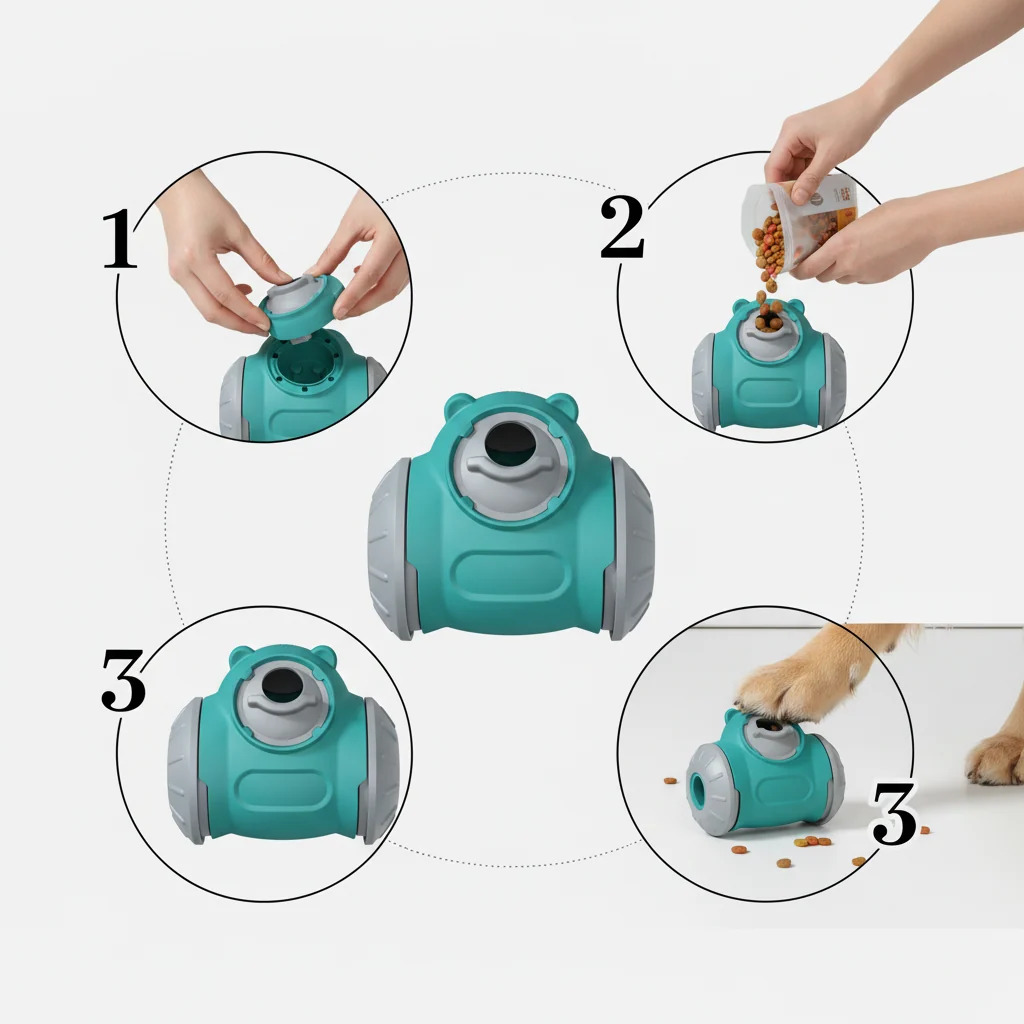 1

2

3

3