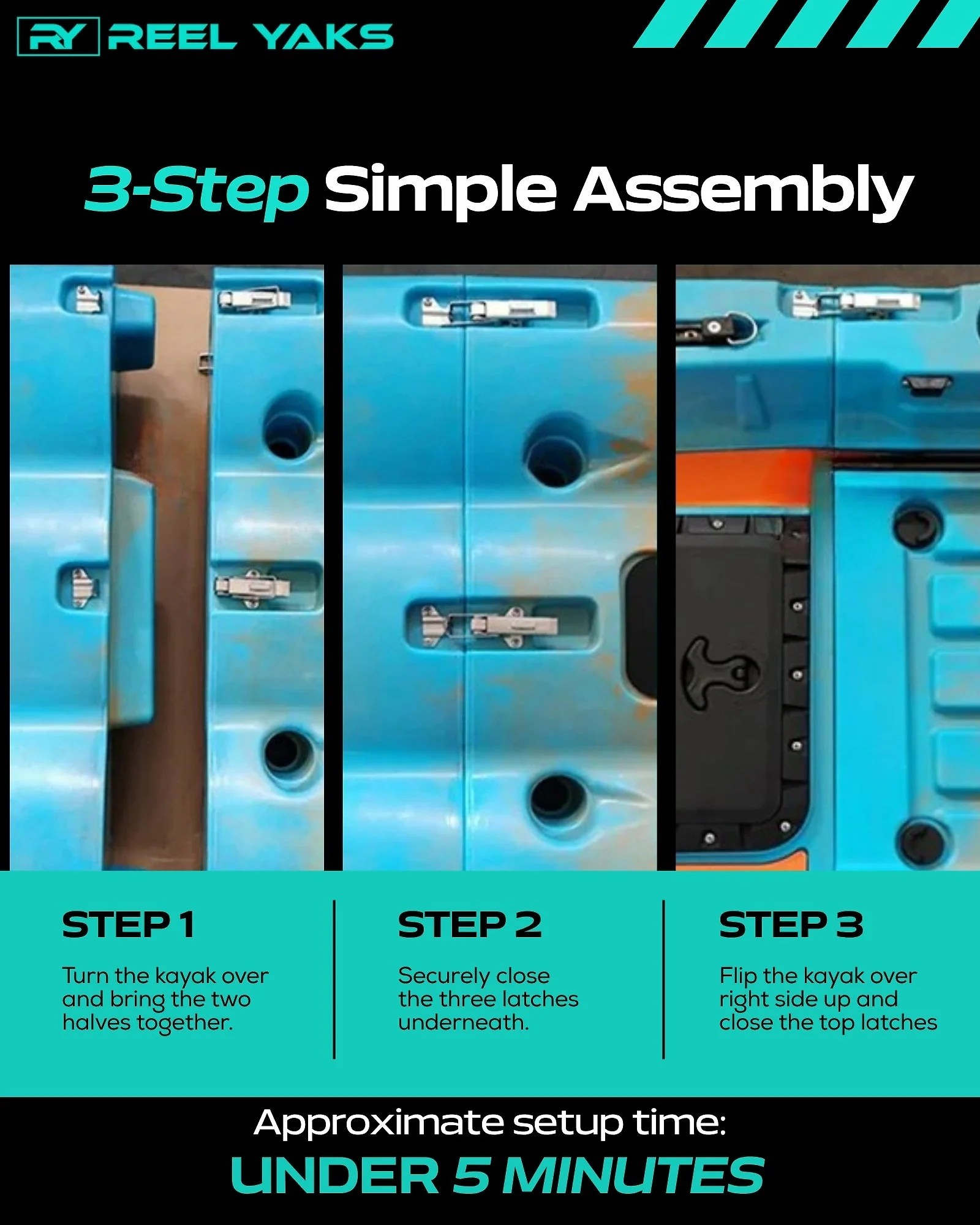 RY REEL YAKS

3-Step Simple Assembly

STEP 1

Turn the kayak over and bring the two halves together.

STEP 2

Securely close the three latches underneath.

STEP 3

Flip the kayak over right side up and close the top latches

Approximate setup time:

UNDER 5 MINUTES